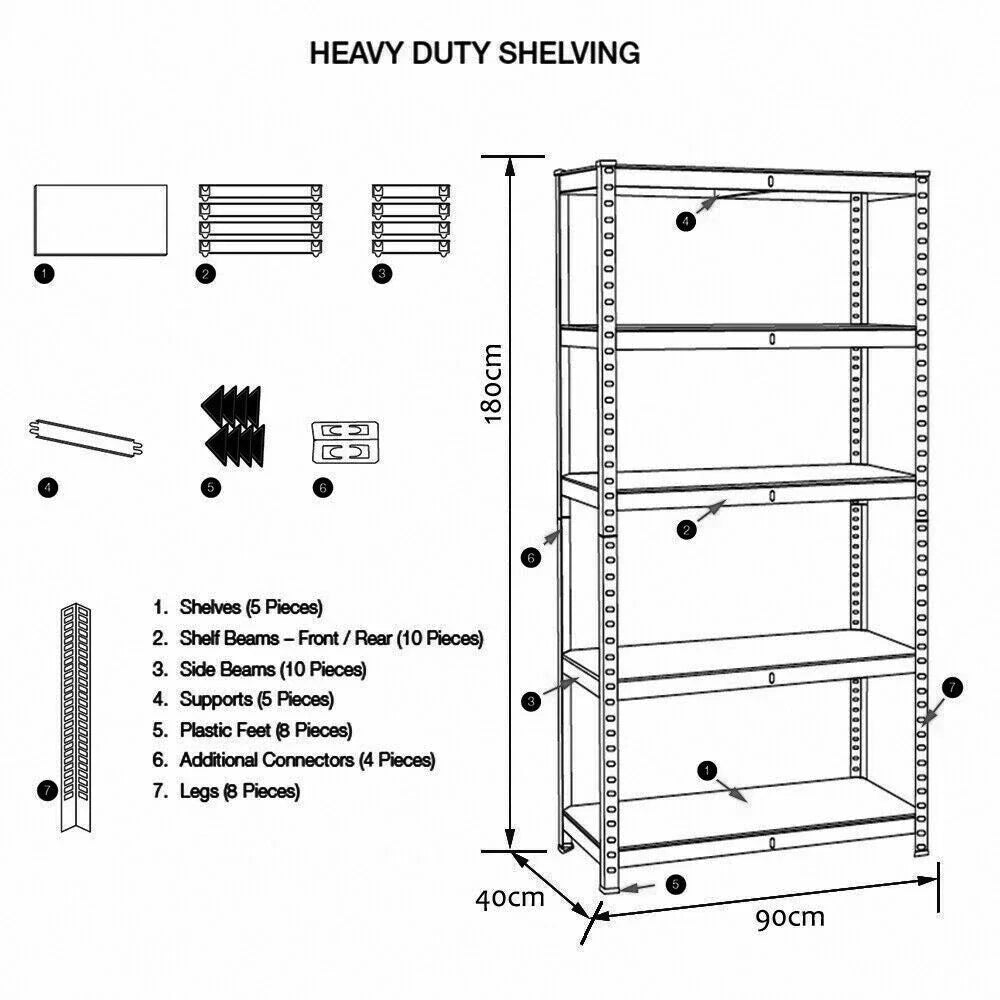 HEAVY DUTY SHELVING

1

2

3

4

5

6

7

1. Shelves (5 Pieces)
2. Shelf Beams – Front / Rear (10 Pieces)
3. Side Beams (10 Pieces)
4. Supports (5 Pieces)
5. Plastic Feet (8 Pieces)
6. Additional Connectors (4 Pieces)
7. Legs (8 Pieces)

180cm

4

2

6

3

7

1

5

40cm

90cm